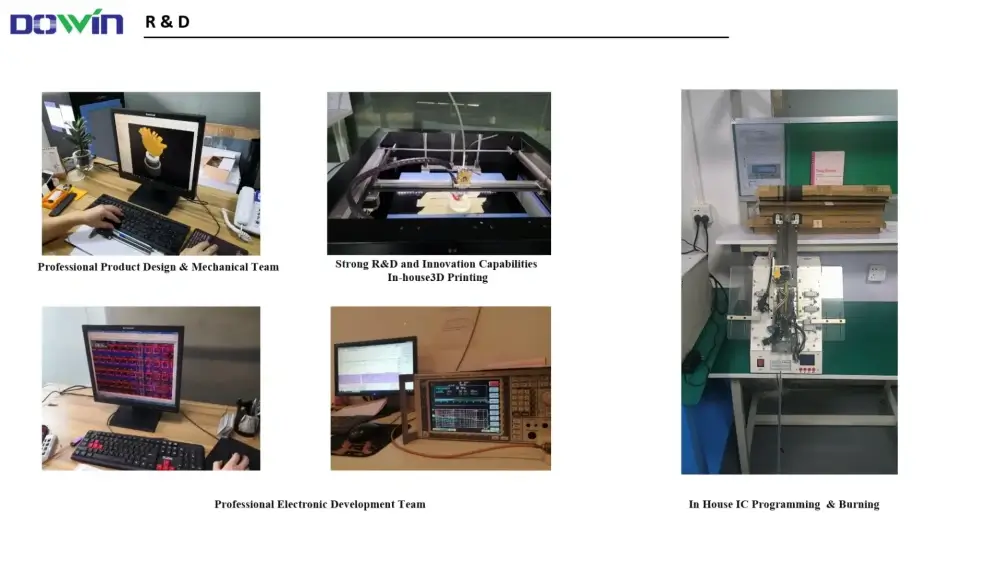 DOWIN R & D

Professional Product Design & Mechanical Team

Strong R&D and Innovation Capabilities
In-house3D Printing

Professional Electronic Development Team

In House IC Programming & Burning