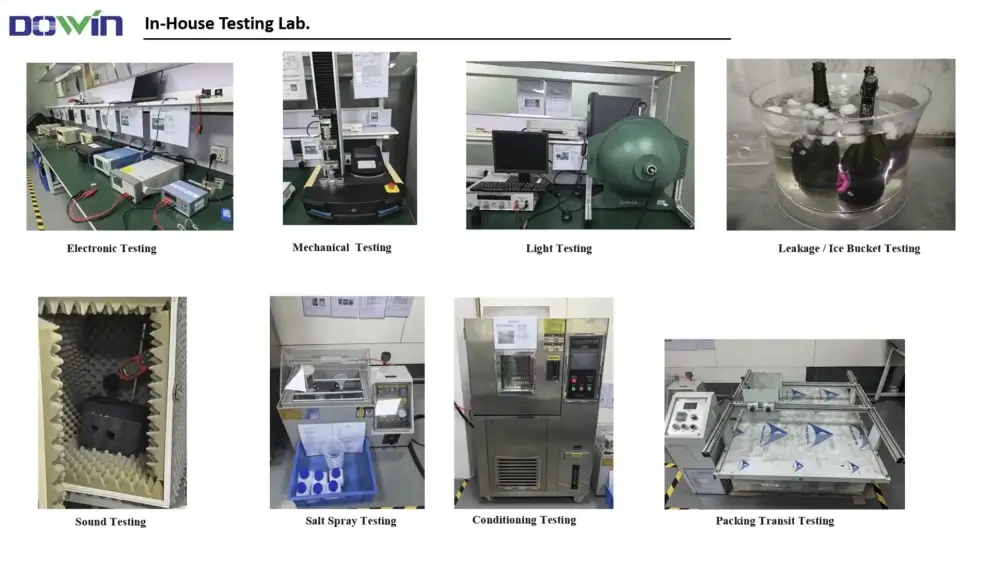 DOWIN In-House Testing Lab.

Electronic Testing

Mechanical Testing

Light Testing

Leakage / Ice Bucket Testing

Sound Testing

Salt Spray Testing

Conditioning Testing

Packing Transit Testing